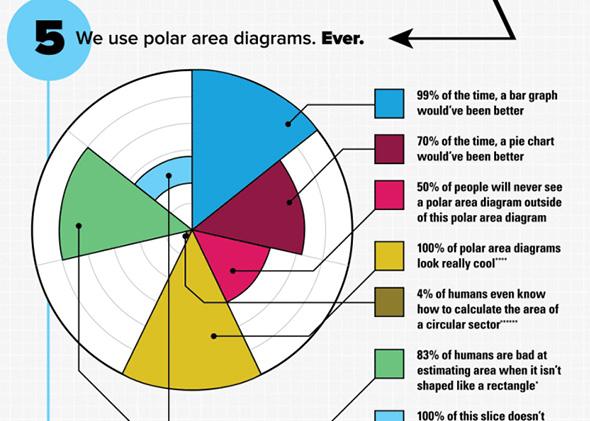 5 We use polar area diagrams. Ever.

99% of the time, a bar graph would've been better

70% of the time, a pie chart would've been better

50% of people will never see a polar area diagram outside of this polar area diagram

100% of polar area diagrams look really cool****

4% of humans even know how to calculate the area of a circular sector*****

83% of humans are bad at estimating area when it isn't shaped like a rectangle*

100% of this slice doesn't